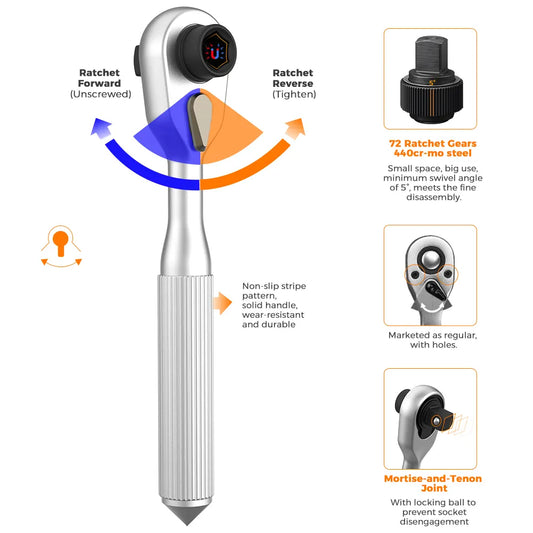 Ratchet Forward
(Unscrewed)

Ratchet Reverse
(Tighten)

Non-slip stripe pattern, solid handle, wear-resistant and durable

5°

72 Ratchet Gears
440cr-mo steel

Small space, big use, minimum swivel angle of 5°, meets the fine disassembly.

Marketed as regular, with holes.

Mortise-and-Tenon Joint

With locking ball to prevent socket disengagement